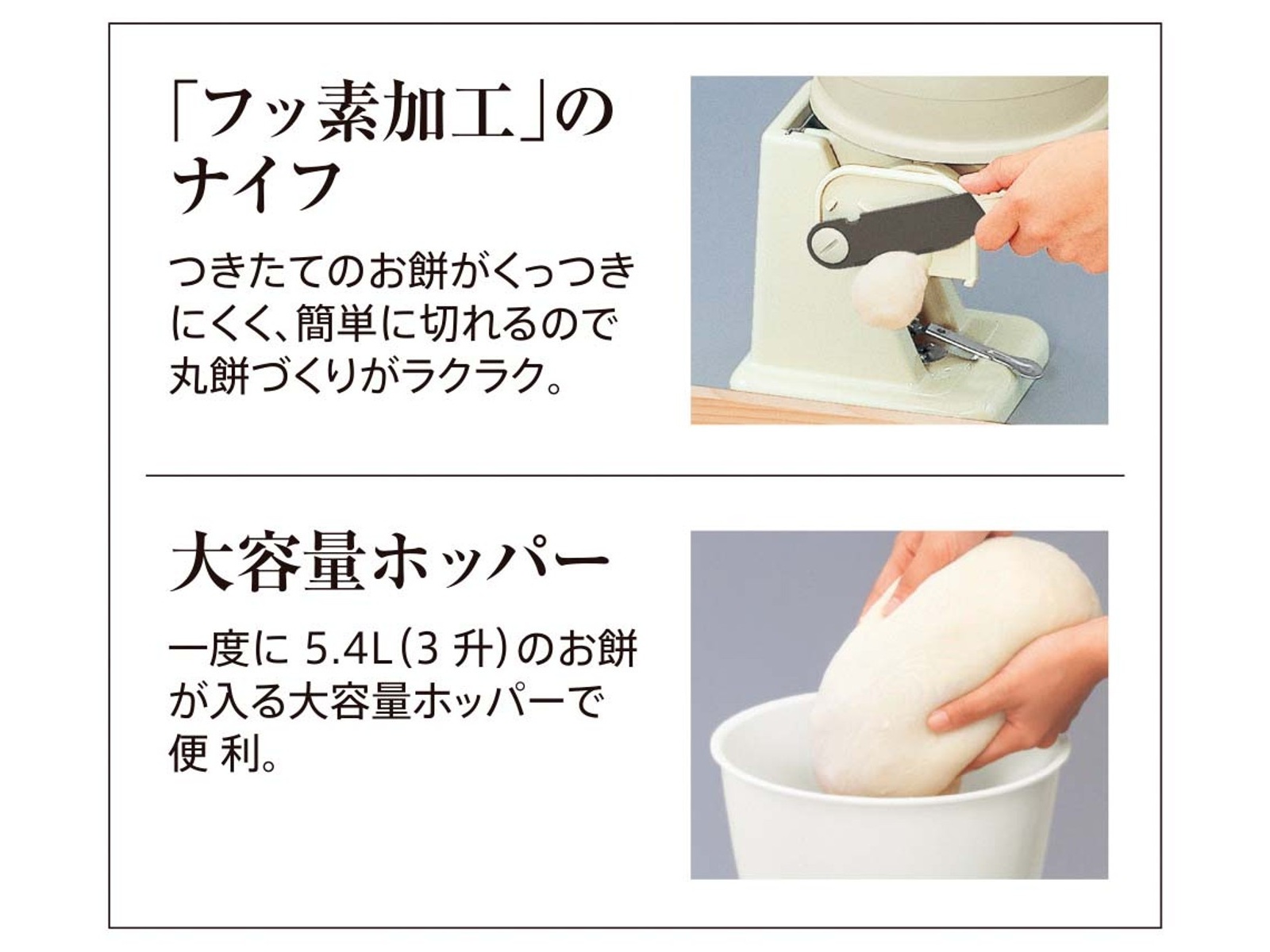 「フッ素加工」のナイフ

つきたてのお餅がくっつきにくく、簡単に切れるので丸餅づくりがラクラク。

大容量ホッパー

一度に 5.4L（3 升）のお餅が入る大容量ホッパーで便 利。