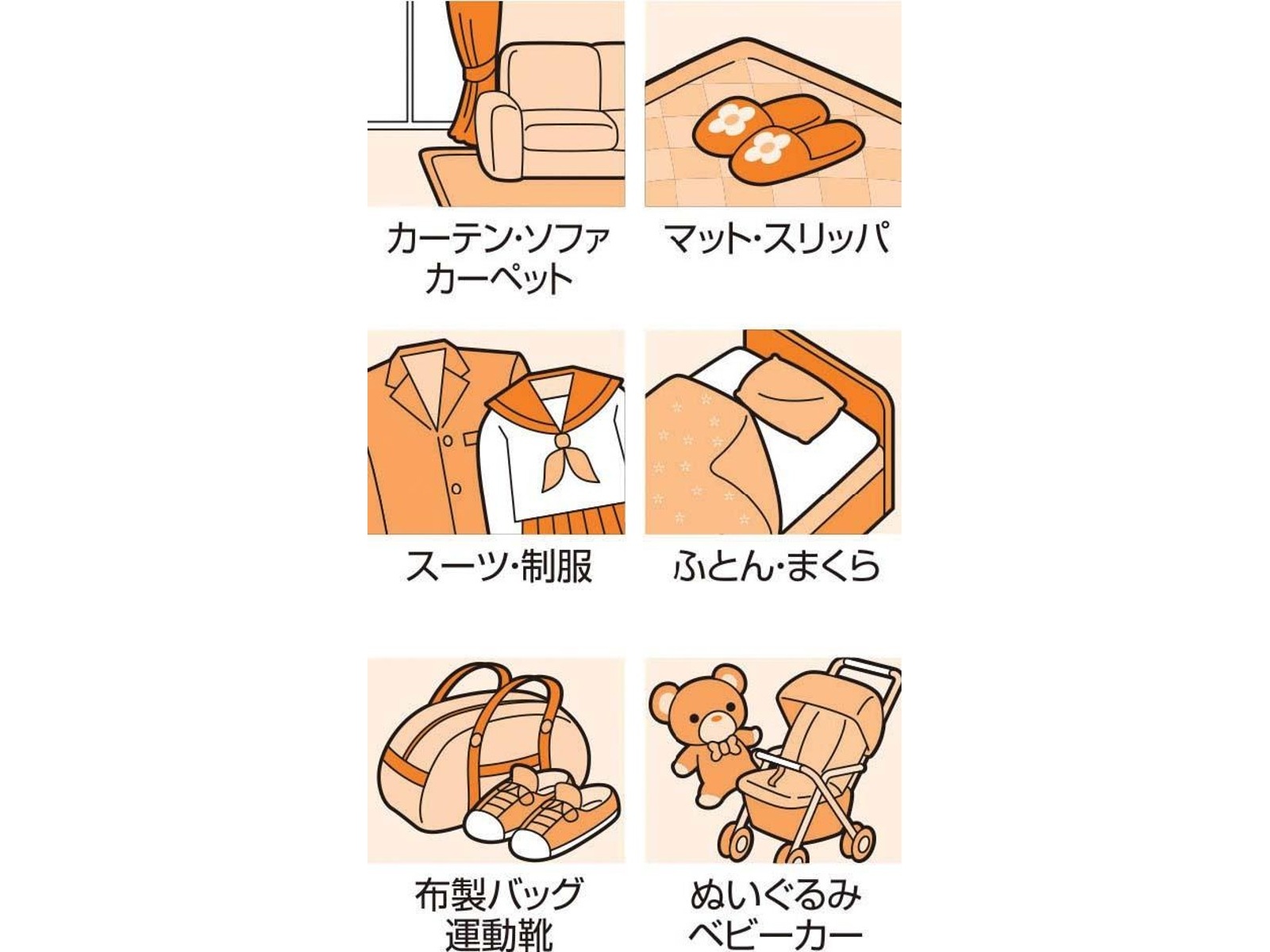 カーテン・ソファ
カーペット

マット・スリッパ

スーツ・制服

ふとん・まくら

布製バッグ
運動靴

ぬいぐるみ
ベビーカー